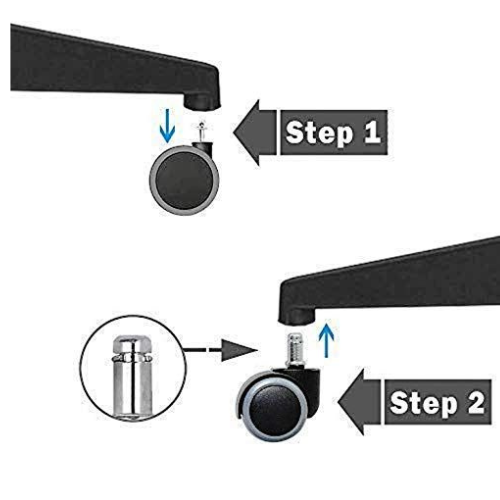 Step 1

Step 2